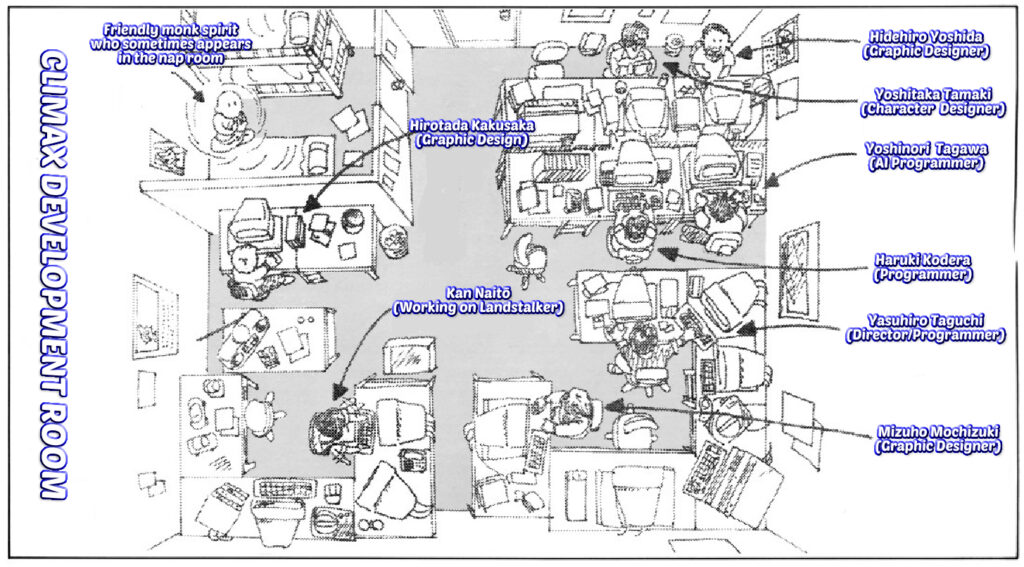 CLIMAX DEVELOPMENT ROOM

Friendly monk spirit who sometimes appears in the nap room

Hirotada Kakusaka (Graphic Design)

Kan Naitō (Working on Landstalker)

Hidehiro Yoshida (Graphic Designer)

Yoshitaka Tamaki (Character Designer)

Yoshinori Tagawa (AI Programmer)

Haruki Kodera (Programmer)

Yasuhiro Taguchi (Director/Programmer)

Mizuho Mochizuki (Graphic Designer)